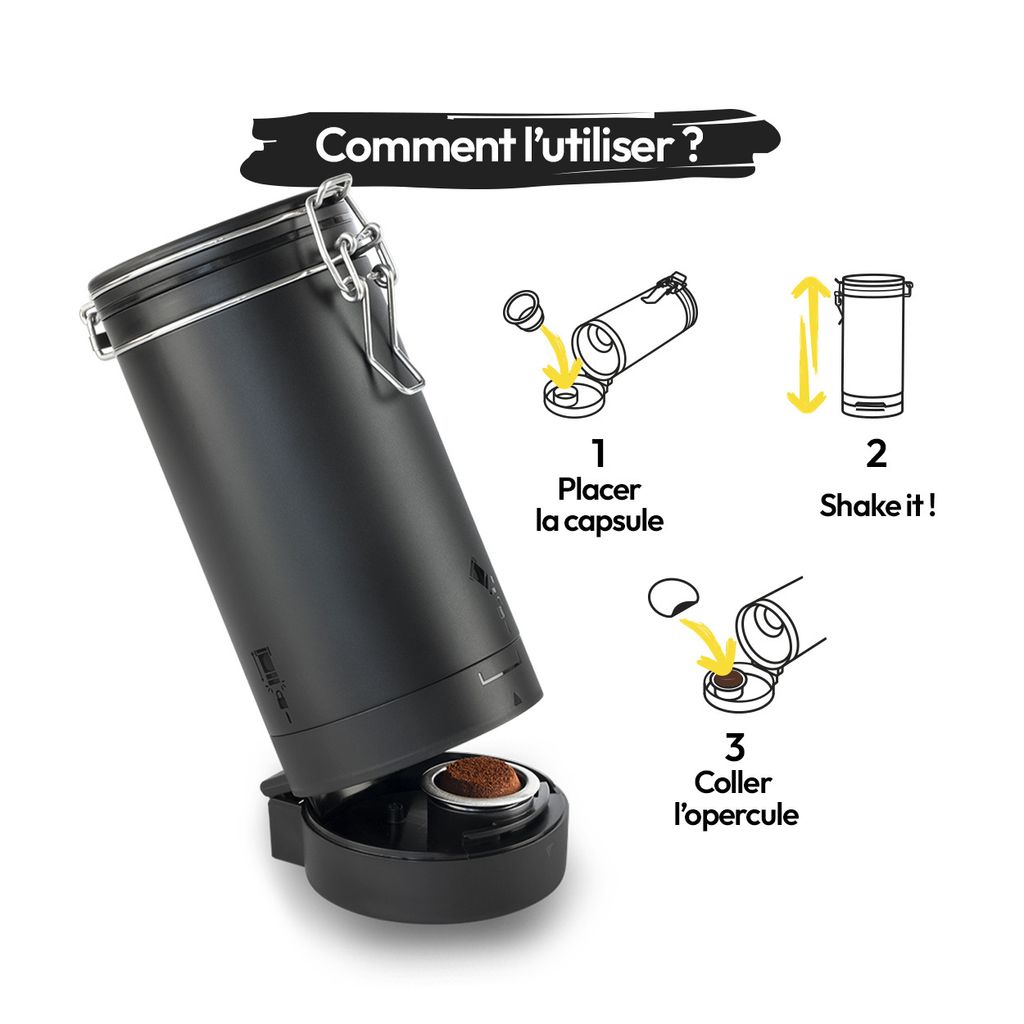 Comment l'utiliser ?

1
Placer la capsule

2
Shake it !

3
Coller l'opercule