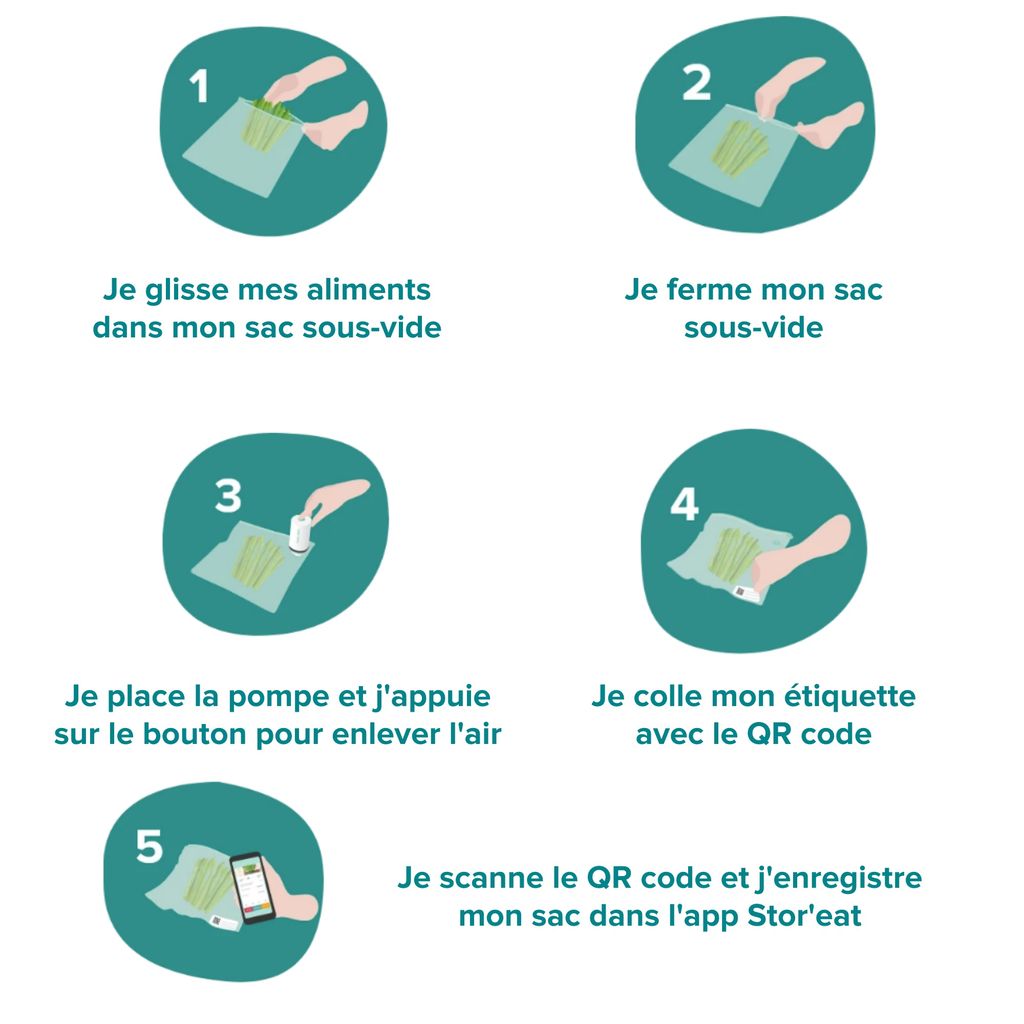 1

Je glisse mes aliments dans mon sac sous-vide

2

Je ferme mon sac sous-vide

3

Je place la pompe et j'appuie sur le bouton pour enlever l'air

4

Je colle mon étiquette avec le QR code

5

Je scanne le QR code et j'enregistre mon sac dans l'app Stor'eat