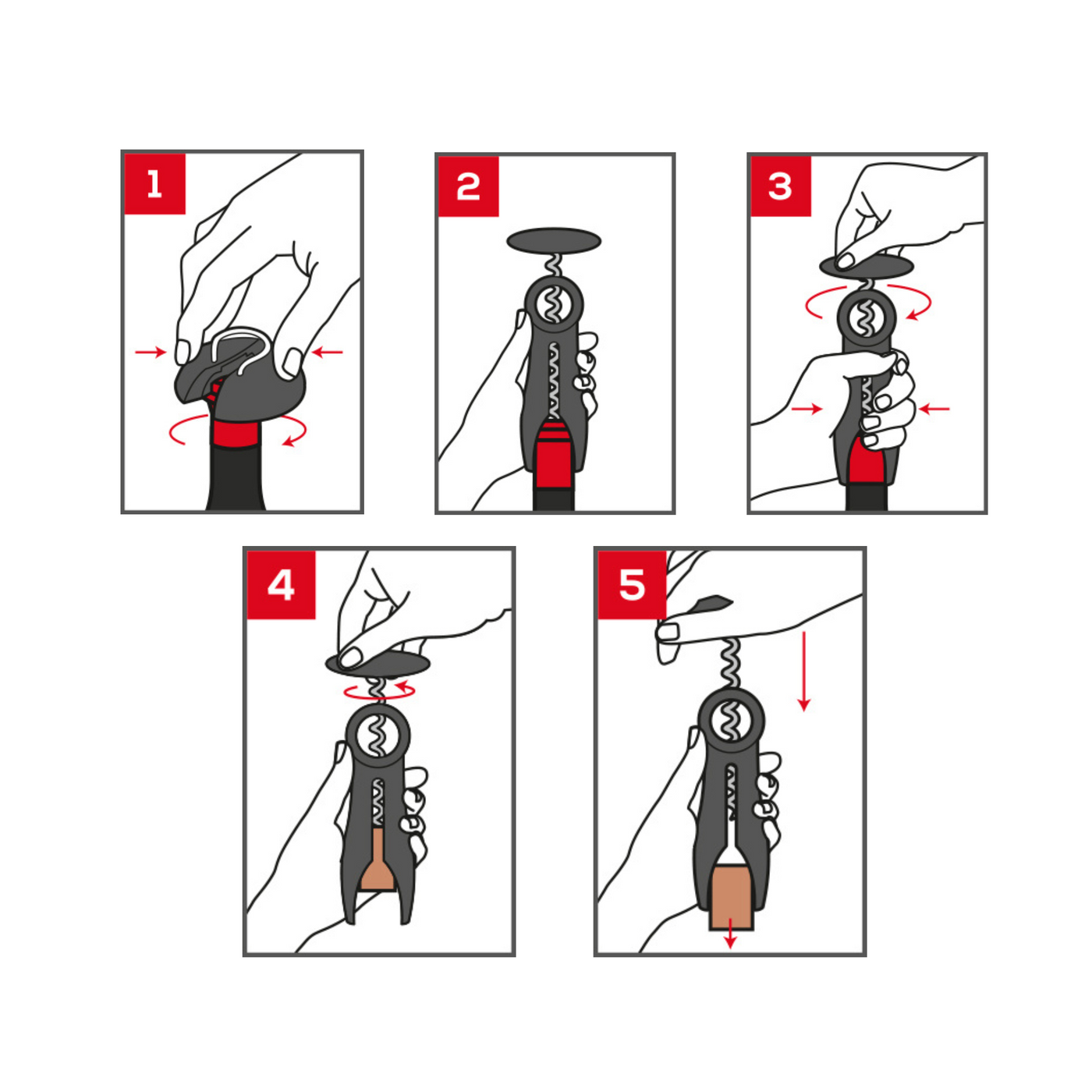 1

2

3

4

5