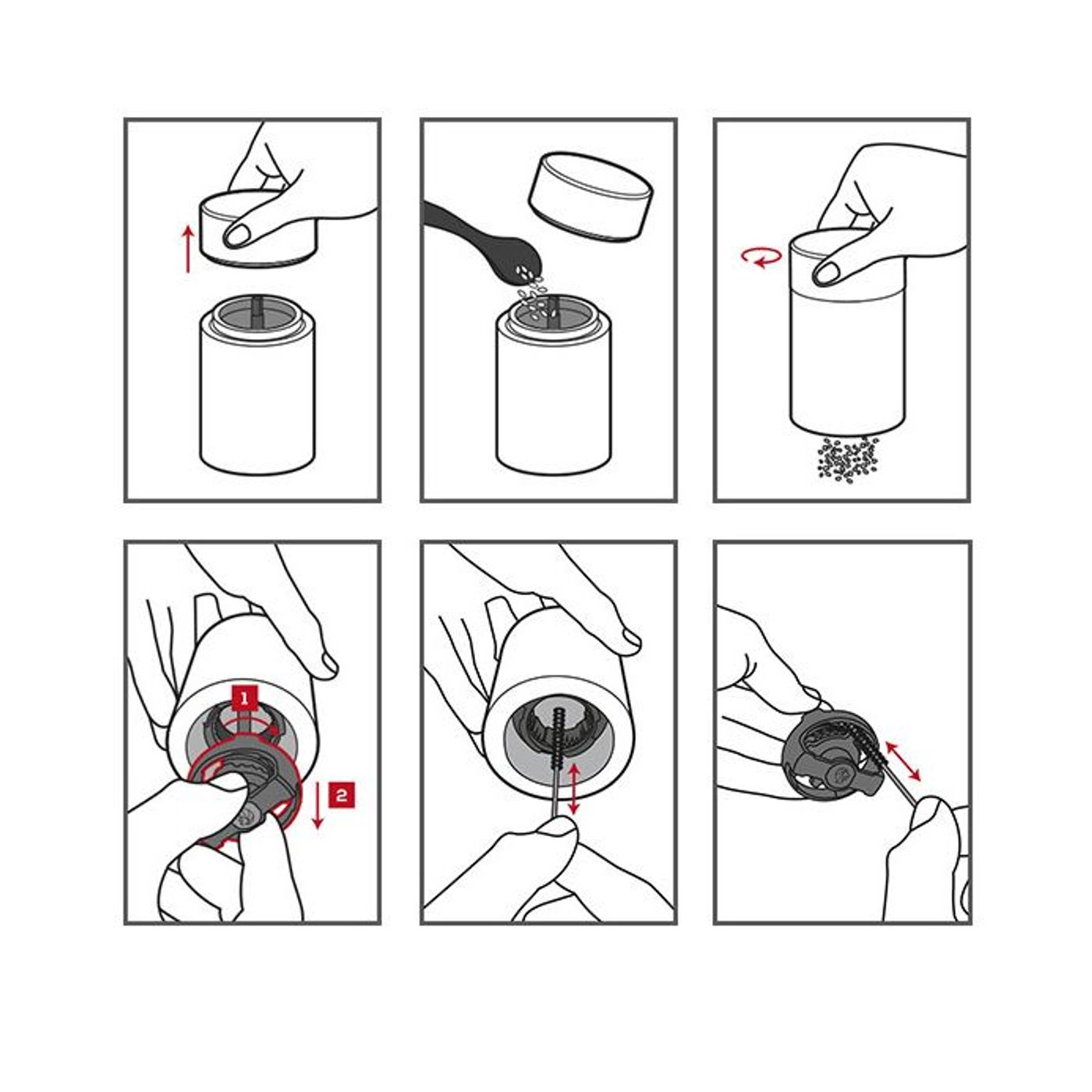 1

2